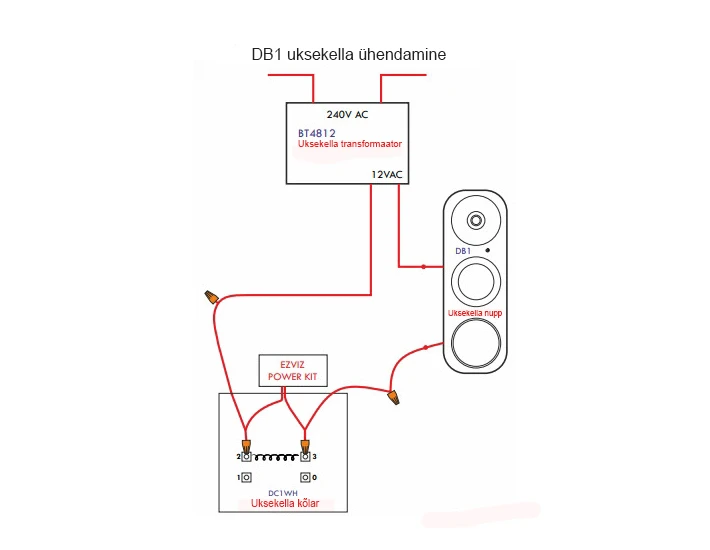 DB1 uksekella ühendamine

240V AC

BT4812
Uksekella transformaator

12VAC

DB1

Uksekella nupp

EZVIZ
POWER KIT

2

3

1

0

DC1WH
Uksekella kõlar