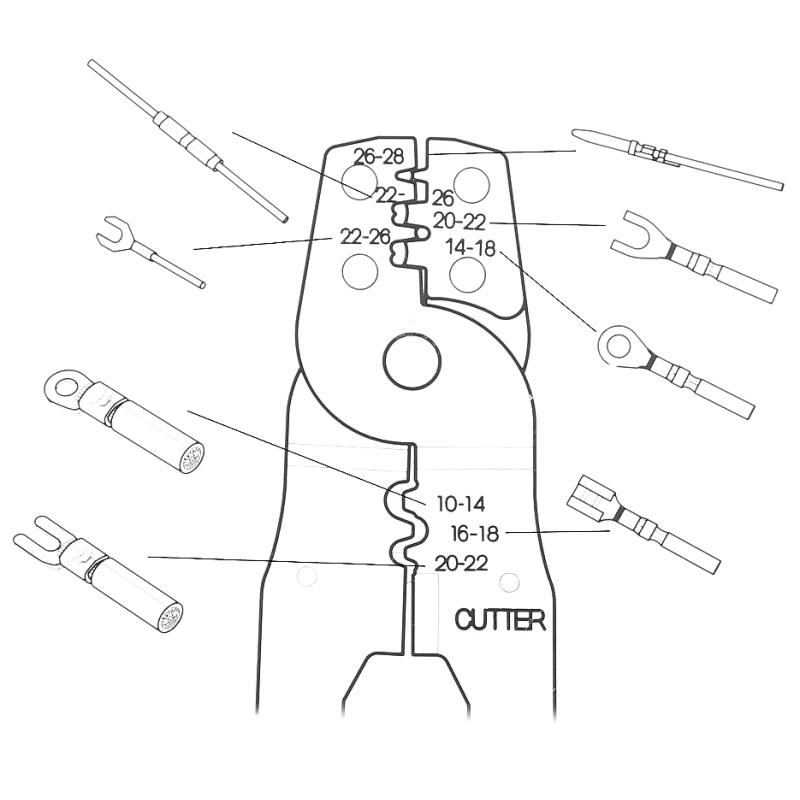 26-28
22-
26
20-22
22-26
14-18
10-14
16-18
20-22
CUTTER