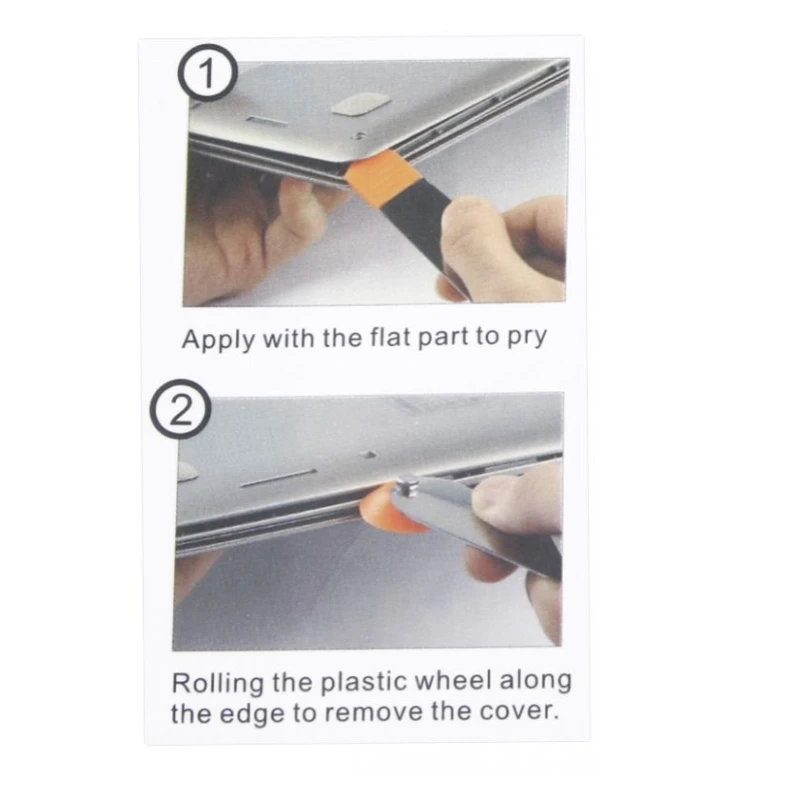 1

Apply with the flat part to pry

2

Rolling the plastic wheel along the edge to remove the cover.