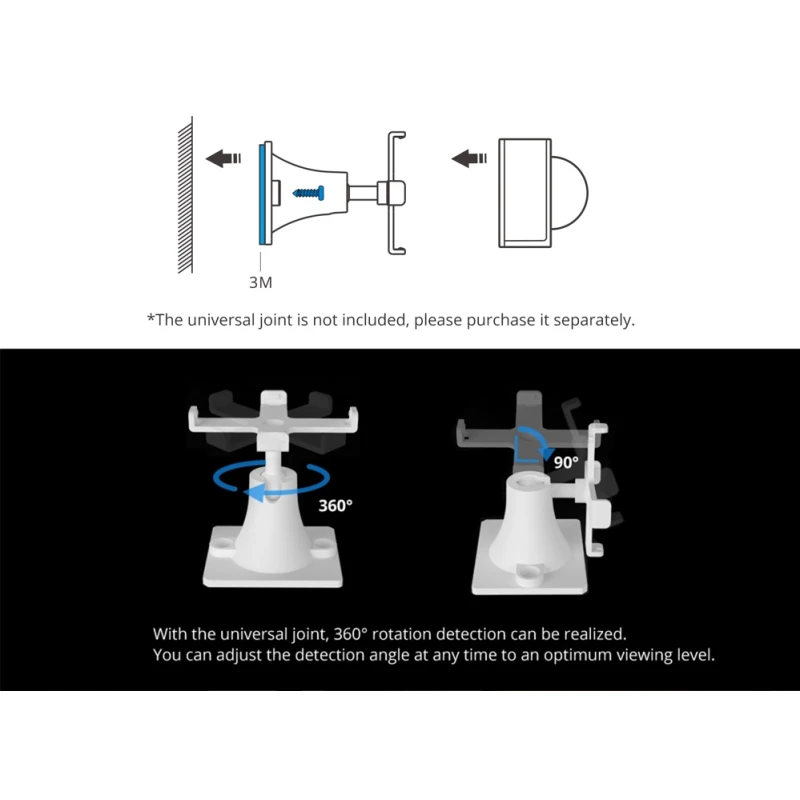 3M

*The universal joint is not included, please purchase it separately.

360°

90°

With the universal joint, 360° rotation detection can be realized.
You can adjust the detection angle at any time to an optimum viewing level.