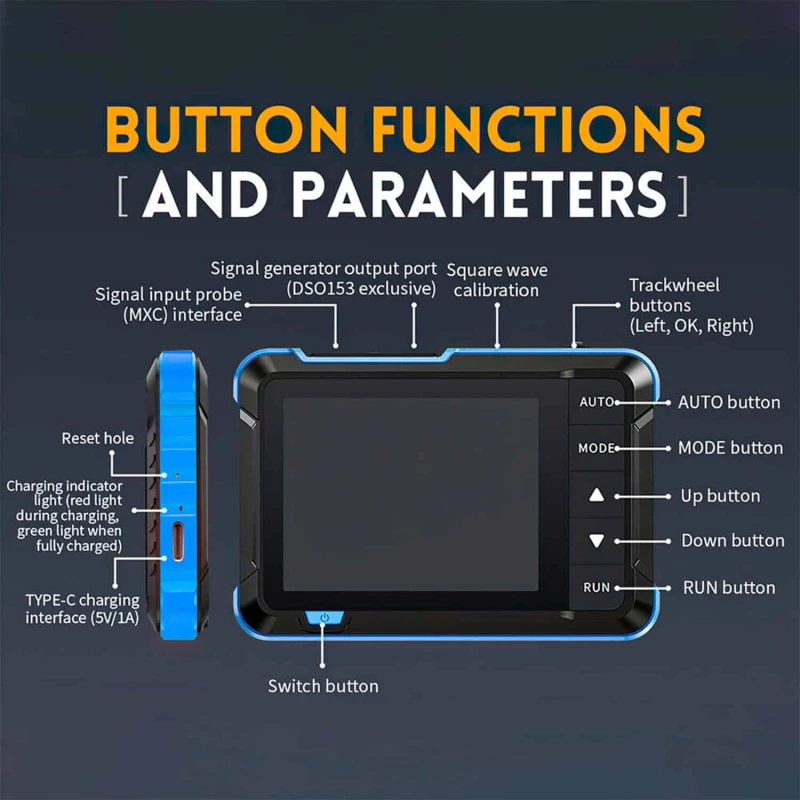 BUTTON FUNCTIONS
[ AND PARAMETERS ]

Signal input probe (MXC) interface

Signal generator output port (DSO153 exclusive)

Square wave calibration

Trackwheel buttons (Left, OK, Right)

Reset hole

Charging indicator light (red light during charging, green light when fully charged)

TYPE-C charging interface (5V/1A)

AUTO
MODE
RUN

AUTO button
MODE button
Up button
Down button
RUN button

Switch button