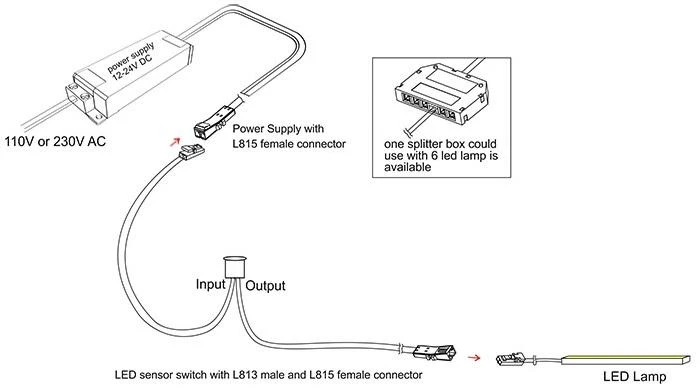 power supply
12-24V DC

110V or 230V AC

Power Supply with
L815 female connector

one splitter box could use with 6 led lamp is available

Input
Output

LED sensor switch with L813 male and L815 female connector

LED Lamp