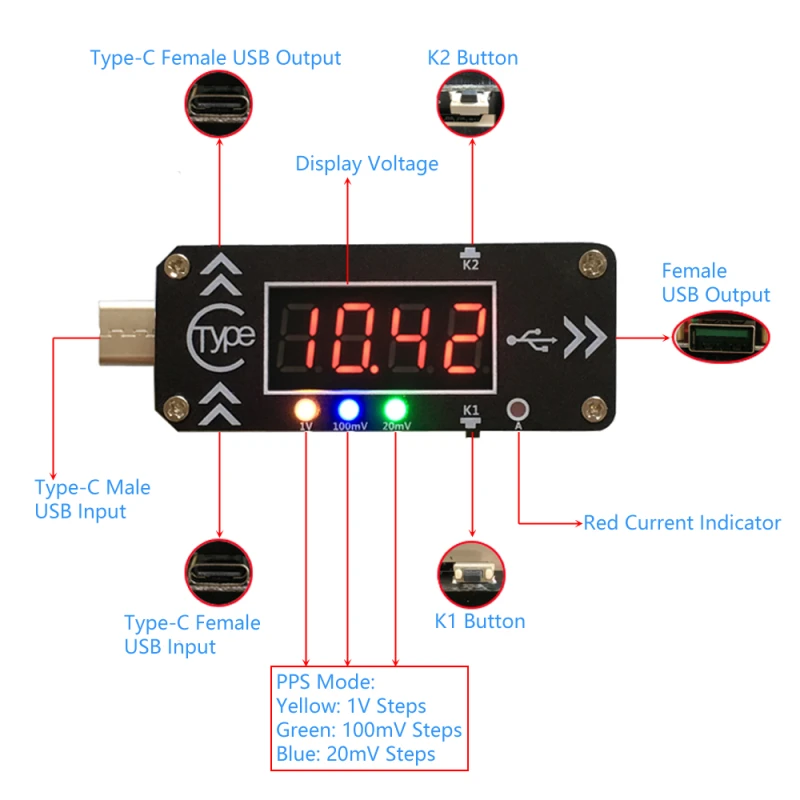 Type-C Female USB Output

K2 Button

Display Voltage

K2

Female
USB Output

Type

10.42

1V 100mV 20mV

K1

A

Type-C Male
USB Input

Red Current Indicator

Type-C Female
USB Input

K1 Button

PPS Mode:
Yellow: 1V Steps
Green: 100mV Steps
Blue: 20mV Steps