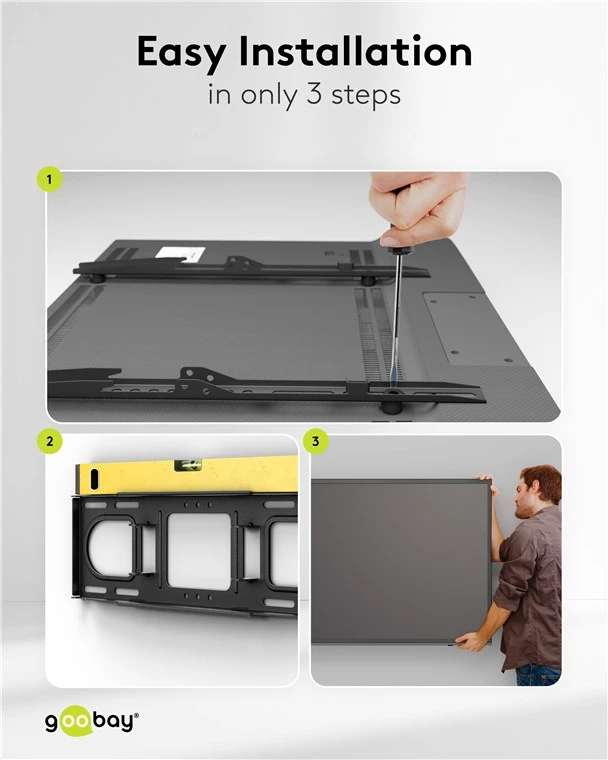 Easy Installation
in only 3 steps

1

2

3

goobay®