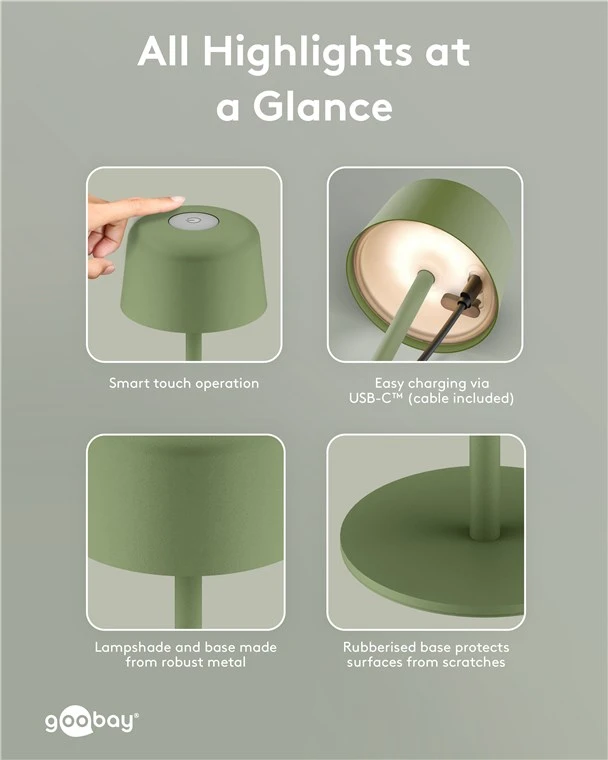 All Highlights at a Glance

Smart touch operation

Easy charging via USB-C™ (cable included)

Lampshade and base made from robust metal

Rubberised base protects surfaces from scratches

goobay®