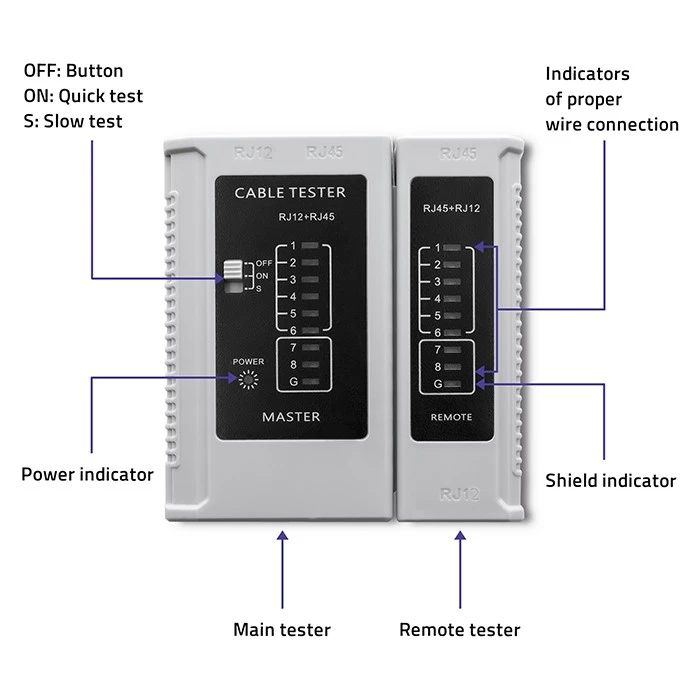 OFF: Button
ON: Quick test
S: Slow test

Indicators
of proper
wire connection

RJ12 RJ45

CABLE TESTER
RJ12+RJ45

OFF
ON
S

1
2
3
4
5
6
7
8
G

POWER

MASTER

RJ45

RJ45+RJ12

1
2
3
4
5
6
7
8
G

REMOTE

RJ12

Power indicator

Shield indicator

Main tester

Remote tester