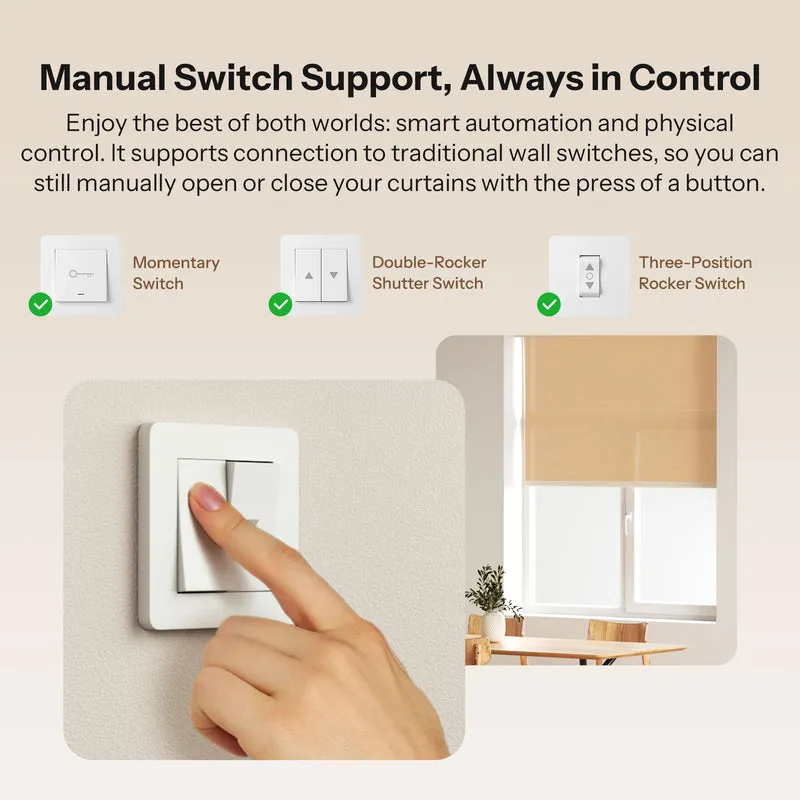 Manual Switch Support, Always in Control

Enjoy the best of both worlds: smart automation and physical control. It supports connection to traditional wall switches, so you can still manually open or close your curtains with the press of a button.

Momentary Switch

Double-Rocker Shutter Switch

Three-Position Rocker Switch